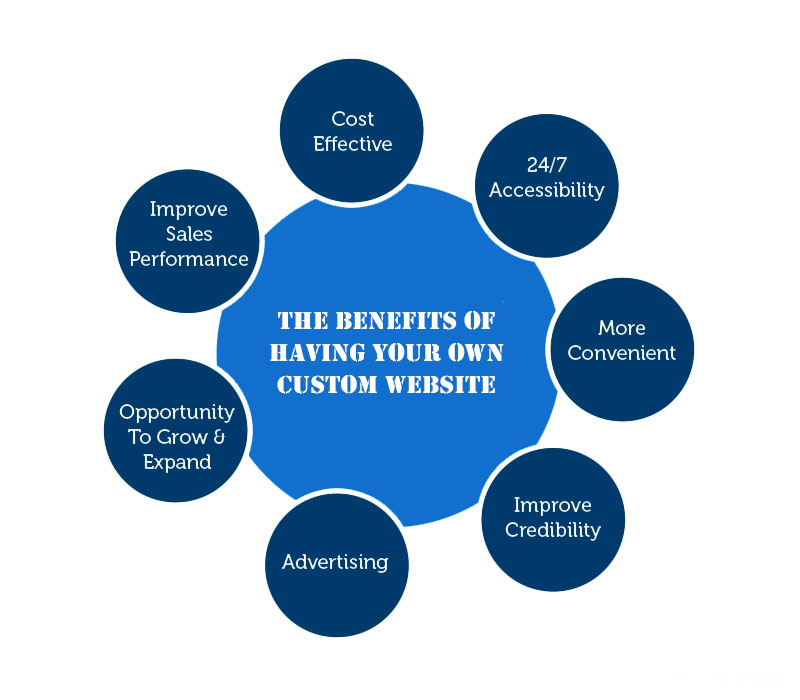 THE BENEFITS OF HAVING YOUR OWN CUSTOM WEBSITE

Cost Effective

24/7 Accessibility

More Convenient

Improve Credibility

Advertising

Opportunity To Grow & Expand

Improve Sales Performance